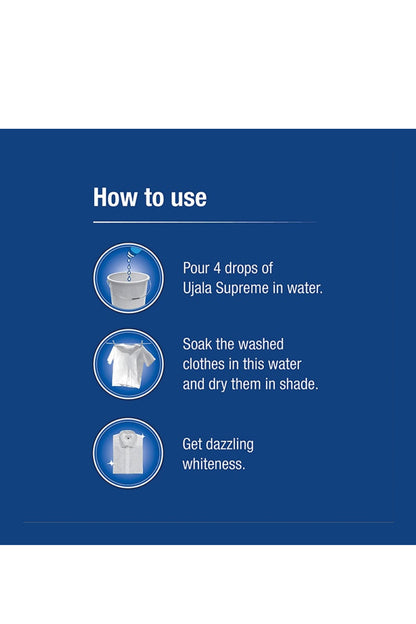 How to use

Pour 4 drops of Ujala Supreme in water.

Soak the washed clothes in this water and dry them in shade.

Get dazzling whiteness.